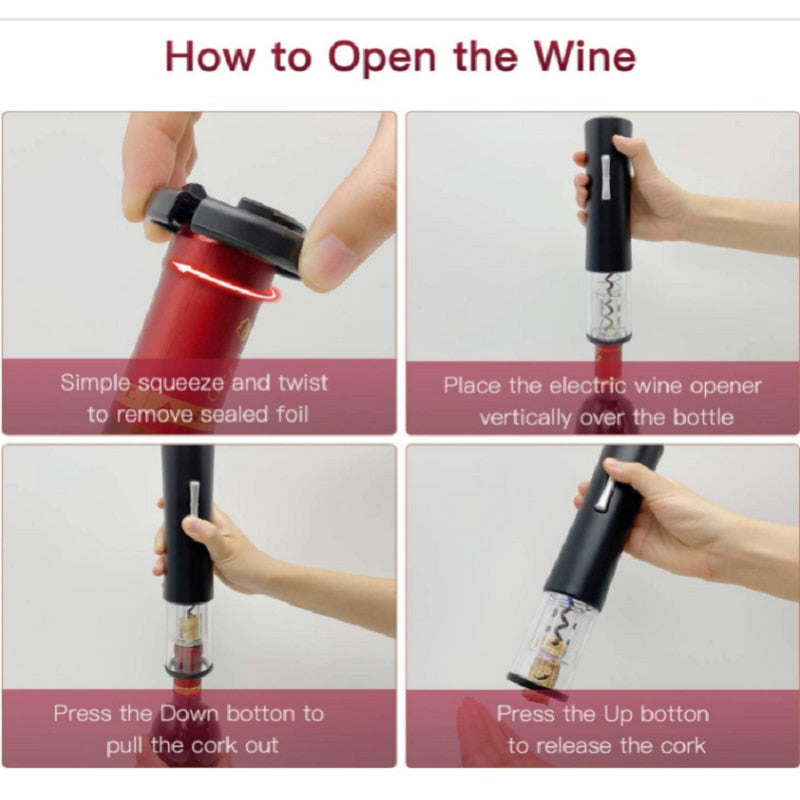 How to Open the Wine

Simple squeeze and twist to remove sealed foil

Place the electric wine opener vertically over the bottle

Press the Down botton to pull the cork out

Press the Up botton to release the cork